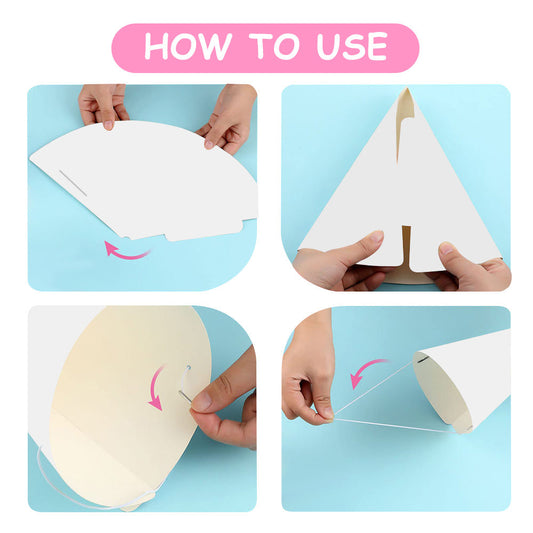 HOW TO USE